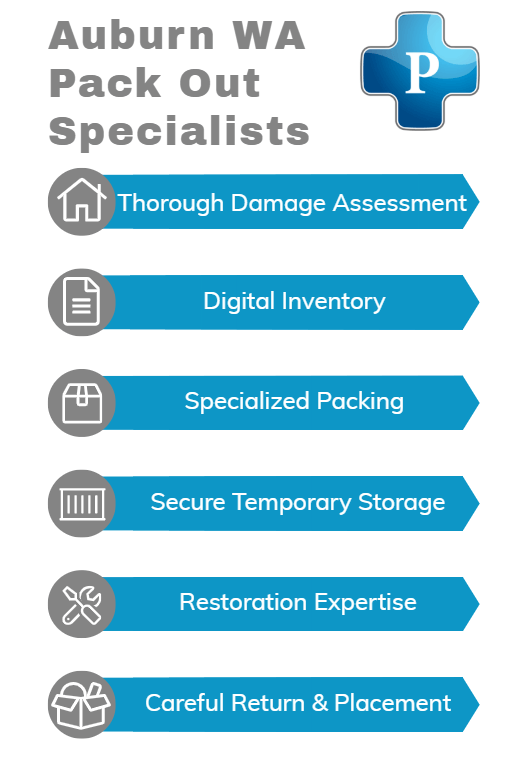 Auburn WA Pack Out Specialists

P

Thorough Damage Assessment

Digital Inventory

Specialized Packing

Secure Temporary Storage

Restoration Expertise

Careful Return & Placement